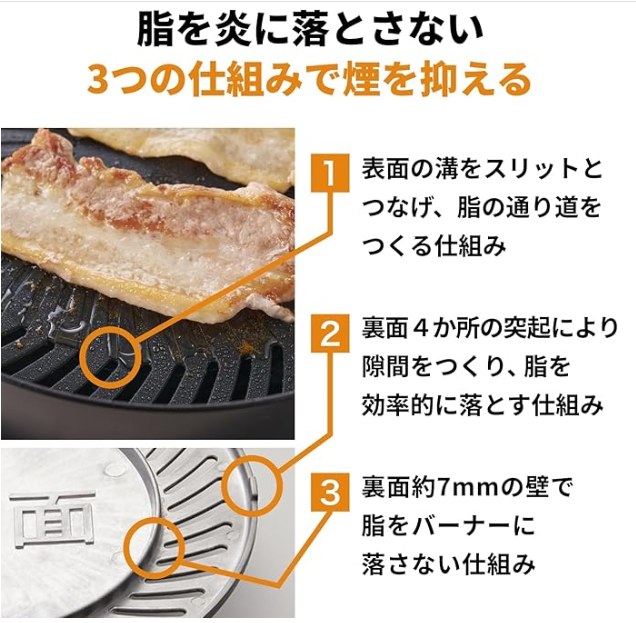 脂を炎に落とさない
3つの仕組みで煙を抑える

1
表面の溝をスリットとつなげ、脂の通り道をつくる仕組み

2
裏面４か所の突起により隙間をつくり、脂を効率的に落とす仕組み

3
裏面約7mmの壁で脂をバーナーに落さない仕組み

面